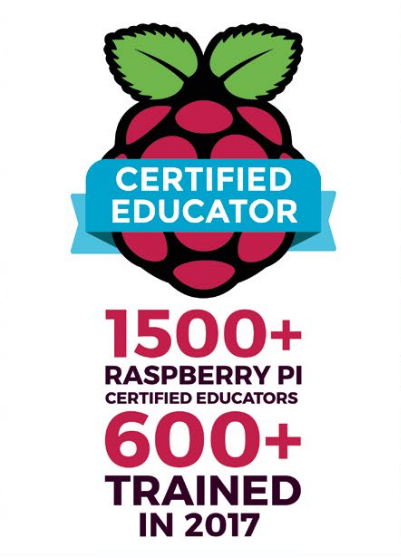 CERTIFIED EDUCATOR

1500+
RASPBERRY PI
CERTIFIED EDUCATORS
600+
TRAINED
IN 2017