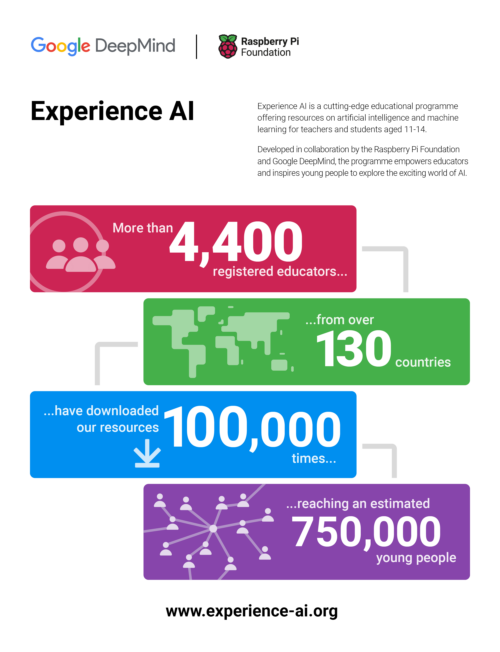 Google DeepMind

Raspberry Pi Foundation

Experience AI

Experience AI is a cutting-edge educational programme offering resources on artificial intelligence and machine learning for teachers and students aged 11-14.

Developed in collaboration by the Raspberry Pi Foundation and Google DeepMind, the programme empowers educators and inspires young people to explore the exciting world of AI.

More than 4,400 registered educators...

...from over 130 countries

...have downloaded our resources 100,000 times...

...reaching an estimated 750,000 young people

www.experience-ai.org