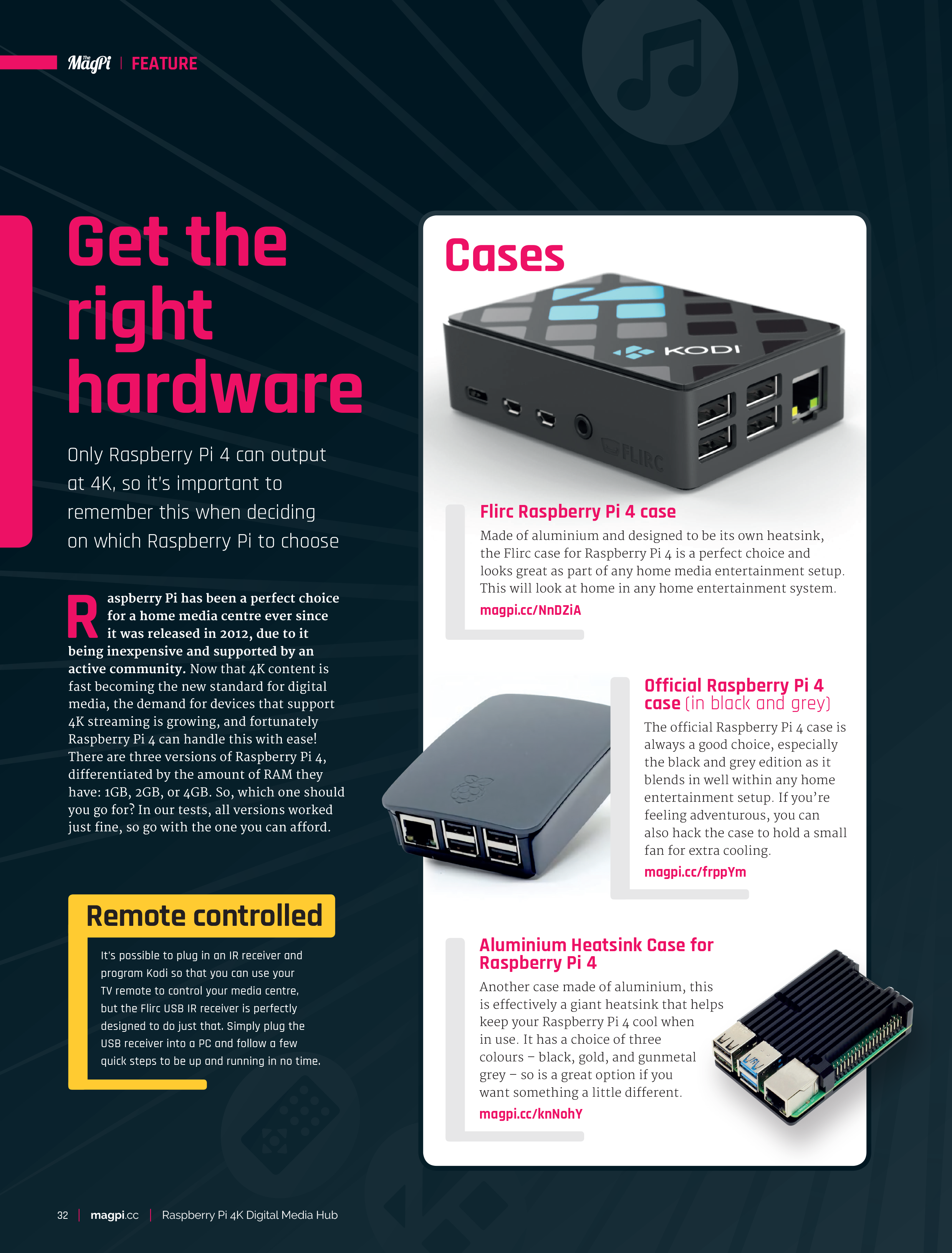 The MagPi | FEATURE

Get the right hardware

Only Raspberry Pi 4 can output at 4K, so it's important to remember this when deciding on which Raspberry Pi to choose

Raspberry Pi has been a perfect choice for a home media centre ever since it was released in 2012, due to it being inexpensive and supported by an active community. Now that 4K content is fast becoming the new standard for digital media, the demand for devices that support 4K streaming is growing, and fortunately Raspberry Pi 4 can handle this with ease! There are three versions of Raspberry Pi 4, differentiated by the amount of RAM they have: 1GB, 2GB, or 4GB. So, which one should you go for? In our tests, all versions worked just fine, so go with the one you can afford.

Remote controlled

It's possible to plug in an IR receiver and program Kodi so that you can use your TV remote to control your media centre, but the Flirc USB IR receiver is perfectly designed to do just that. Simply plug the USB receiver into a PC and follow a few quick steps to be up and running in no time.

Cases

KODI

FLIRC

Flirc Raspberry Pi 4 case

Made of aluminium and designed to be its own heatsink, the Flirc case for Raspberry Pi 4 is a perfect choice and looks great as part of any home media entertainment setup. This will look at home in any home entertainment system.

magpi.cc/NnDZiA

Official Raspberry Pi 4 case (in black and grey)

The official Raspberry Pi 4 case is always a good choice, especially the black and grey edition as it blends in well within any home entertainment setup. If you're feeling adventurous, you can also hack the case to hold a small fan for extra cooling.

magpi.cc/frppYm

Aluminium Heatsink Case for Raspberry Pi 4

Another case made of aluminium, this is effectively a giant heatsink that helps keep your Raspberry Pi 4 cool when in use. It has a choice of three colours – black, gold, and gunmetal grey – so is a great option if you want something a little different.

magpi.cc/knNohY

32 | magpi.cc | Raspberry Pi 4K Digital Media Hub