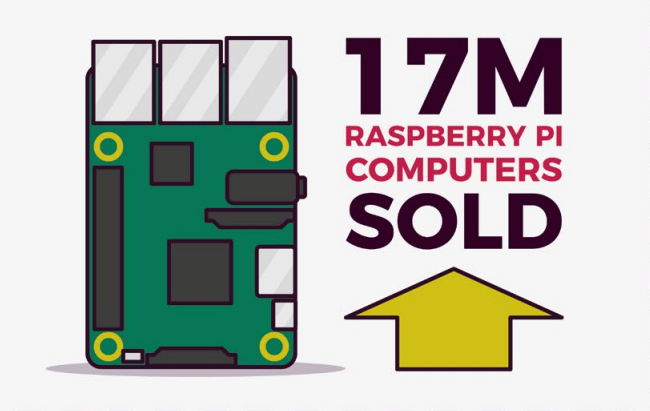 17M
RASPBERRY PI
COMPUTERS
SOLD