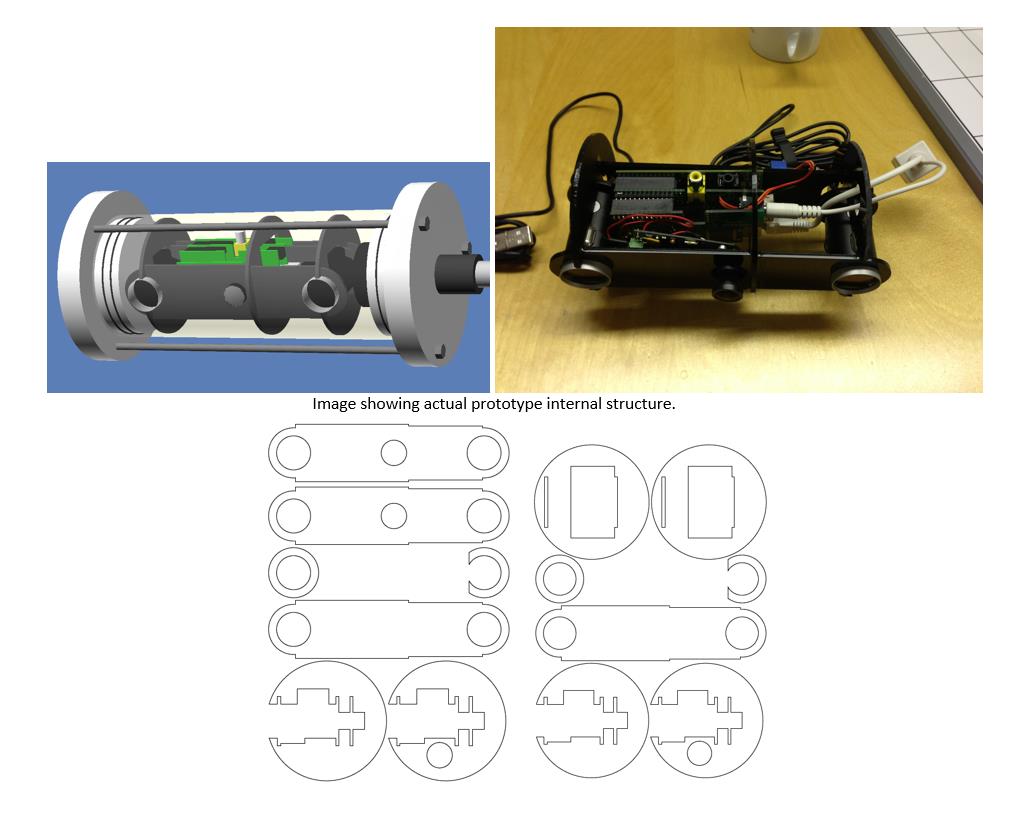 Image showing actual prototype internal structure.